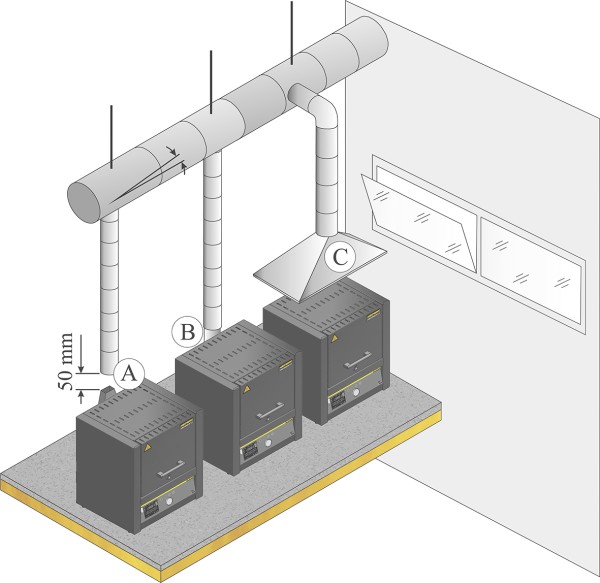 50 mm
A
B
C